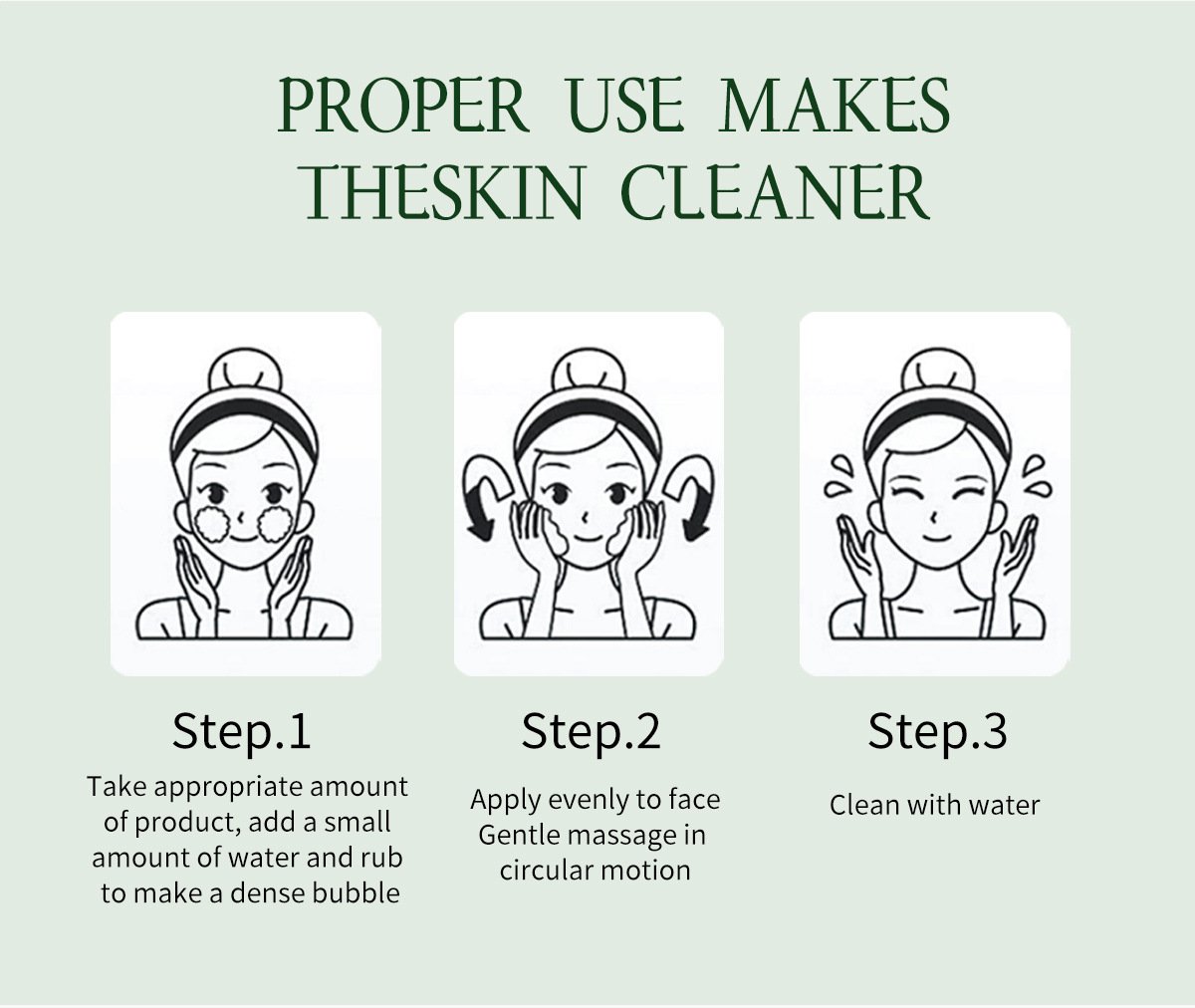 PROPER USE MAKES THESKIN CLEANER

Step.1
Take appropriate amount of product, add a small amount of water and rub to make a dense bubble

Step.2
Apply evenly to face Gentle massage in circular motion

Step.3
Clean with water