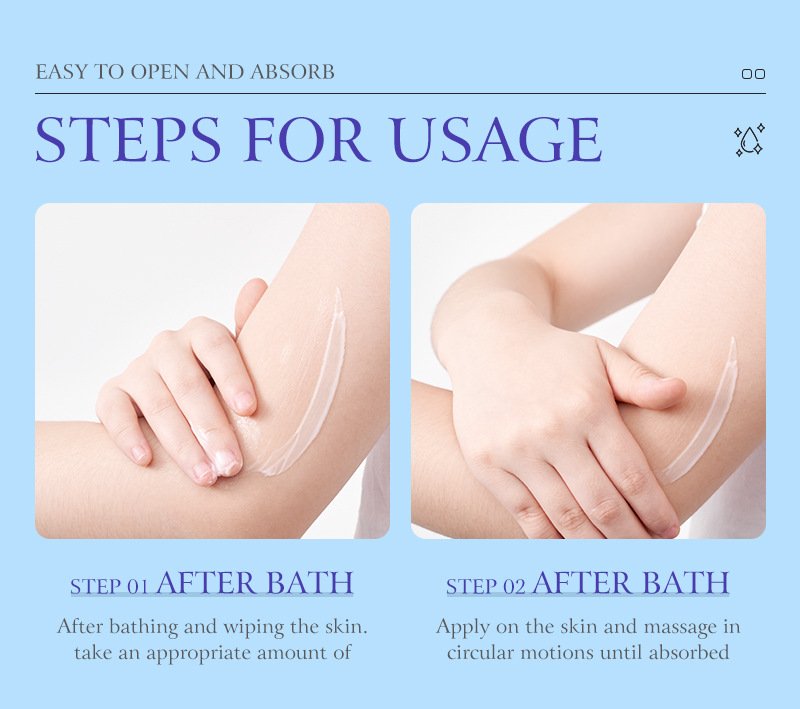 EASY TO OPEN AND ABSORB

STEPS FOR USAGE

STEP 01 AFTER BATH

After bathing and wiping the skin. take an appropriate amount of

STEP 02 AFTER BATH

Apply on the skin and massage in circular motions until absorbed